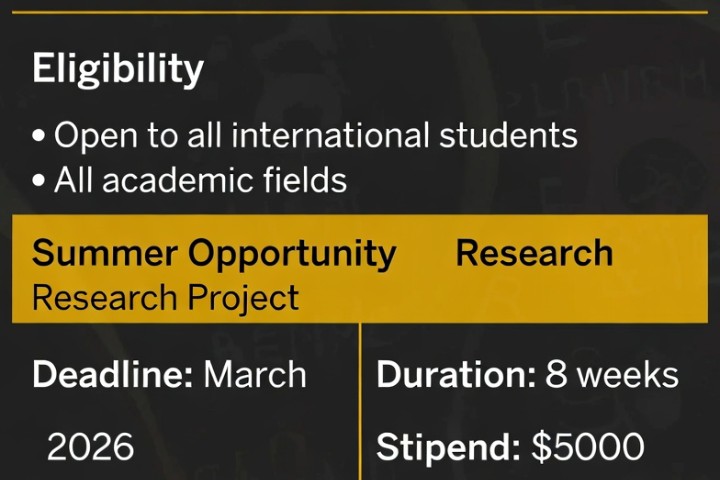 Eligibility

• Open to all international students
• All academic fields

Summer Opportunity Research
Research Project

Deadline: March 2026

Duration: 8 weeks

Stipend: $5000